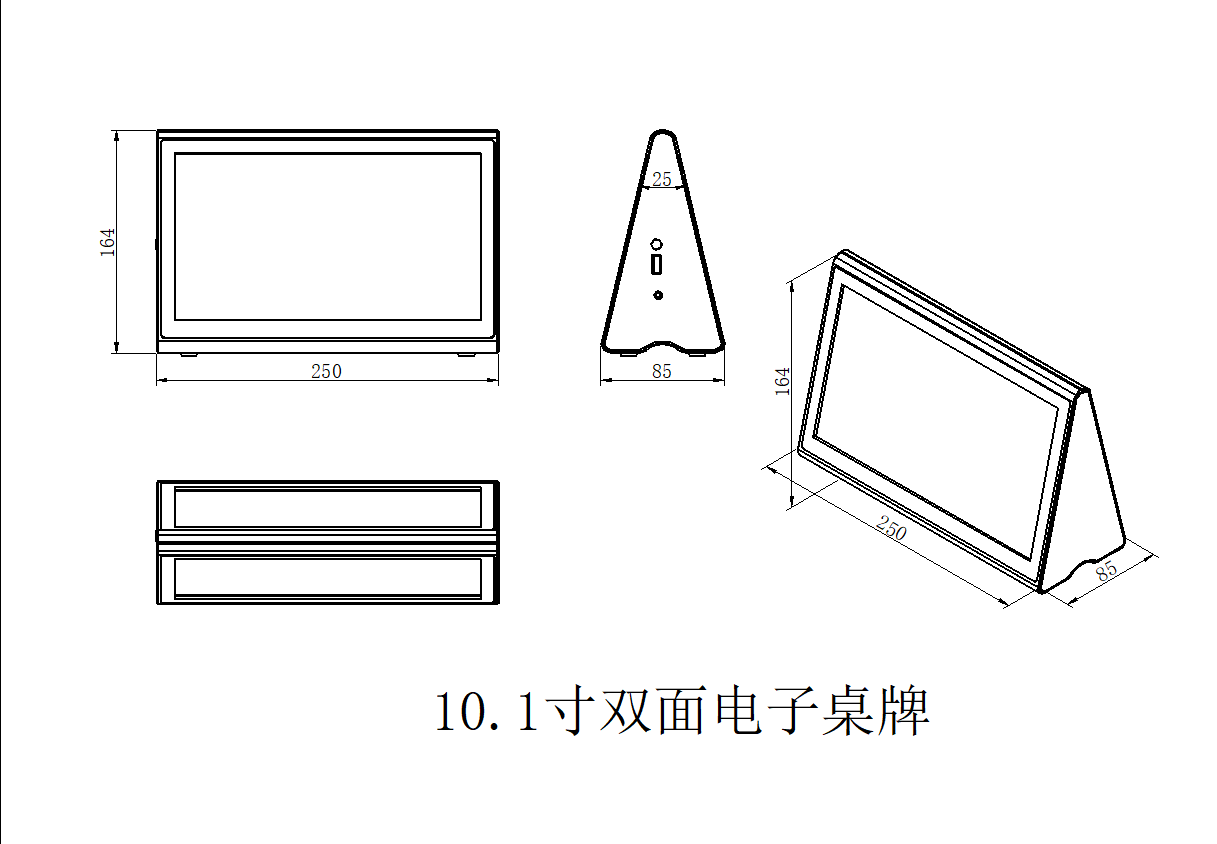 164
250
25
85
164
250
85
10.1寸双面电子桌牌